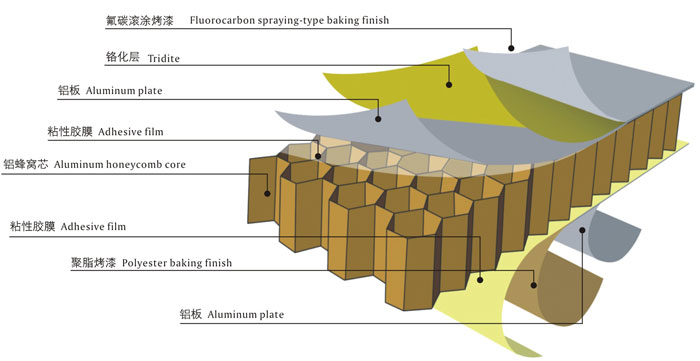 氟碳滚涂烤漆 Fluorocarbon spraying-type baking finish

铬化层 Tridite

铝板 Aluminum plate

粘性胶膜 Adhesive film

铝蜂窝芯 Aluminum honeycomb core

粘性胶膜 Adhesive film

聚脂烤漆 Polyester baking finish

铝板 Aluminum plate