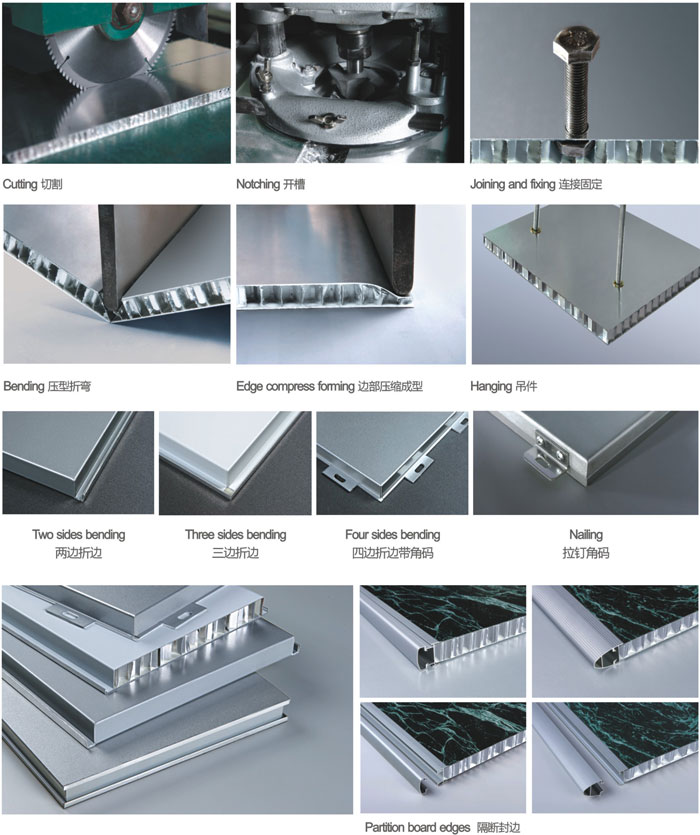 Cutting 切割

Notching 开槽

Joining and fixing 连接固定

Bending 压型折弯

Edge compress forming 边部压缩成型

Hanging 吊件

Two sides bending
两边折边

Three sides bending
三边折边

Four sides bending
四边折边带角码

Nailing
拉钉角码

Partition board edges 隔断封边